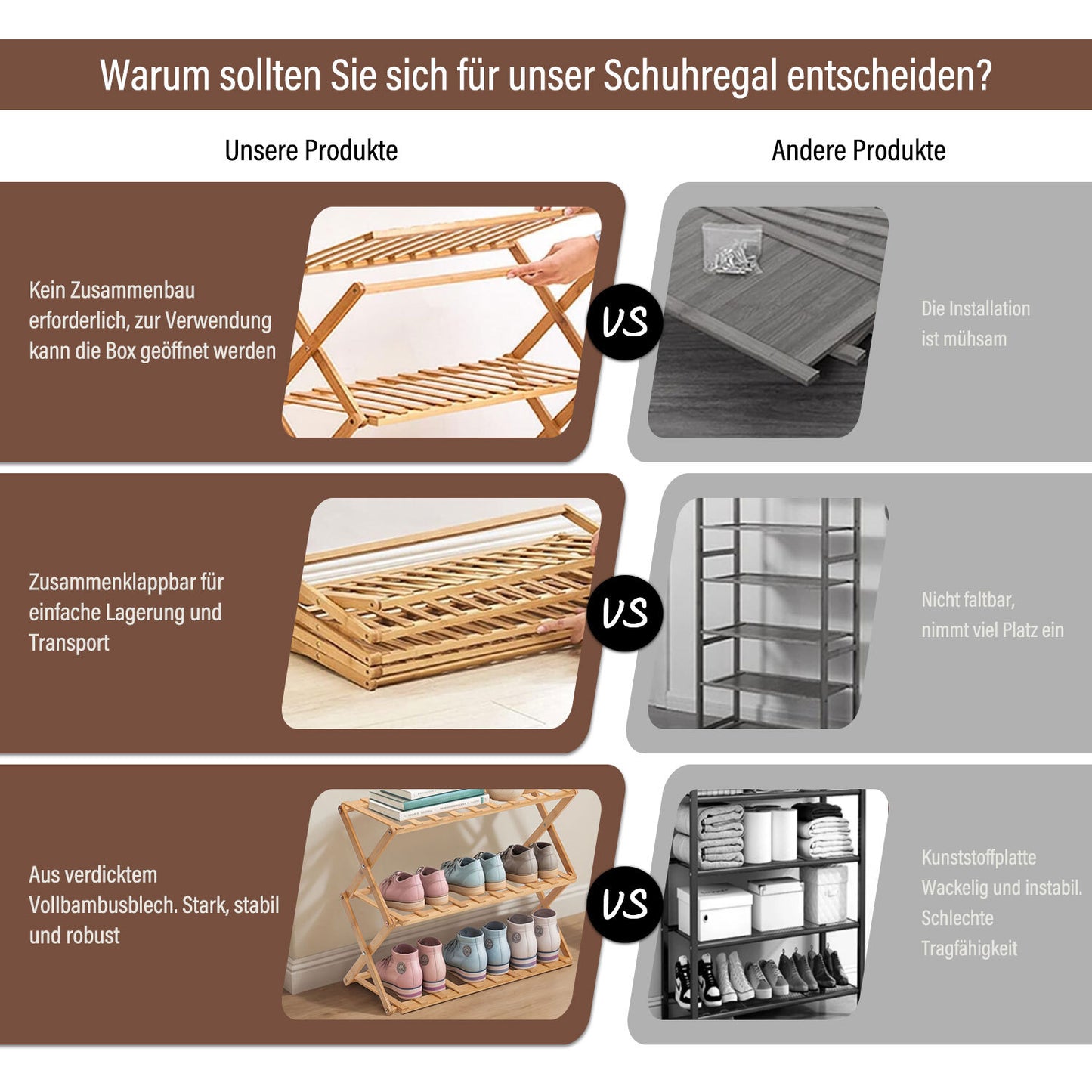 Warum sollten Sie sich für unser Schuhregal entscheiden?

Unsere Produkte

Andere Produkte

Kein Zusammenbau erforderlich, zur Verwendung kann die Box geöffnet werden

VS

Die Installation ist mühsam

Zusammenklappbar für einfache Lagerung und Transport

VS

Nicht faltbar, nimmt viel Platz ein

Aus verdicktem Vollbambusblech. Stark, stabil und robust

VS

Kunststoffplatte Wackelig und instabil. Schlechte Tragfähigkeit