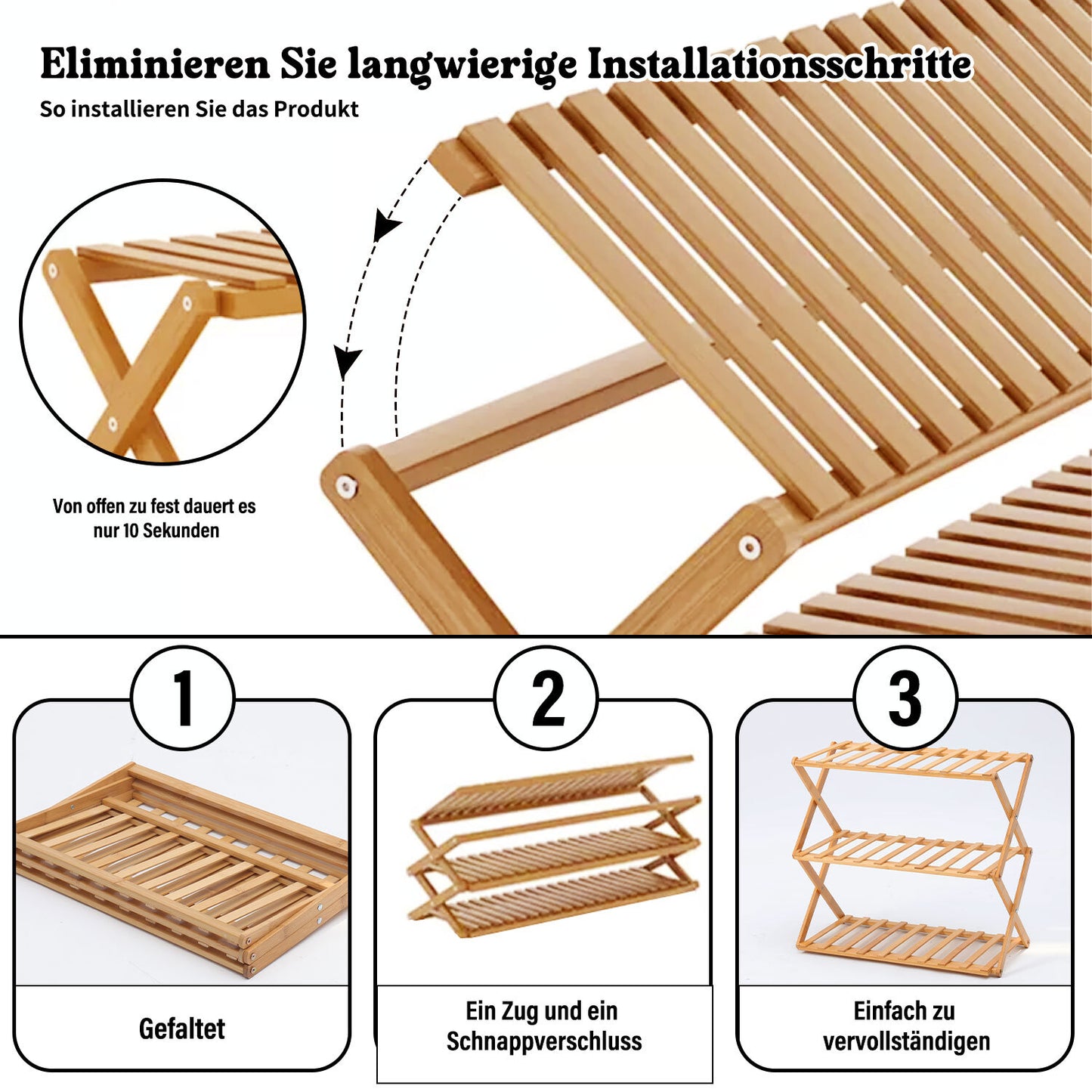 Eliminieren Sie langwierige Installationsschritte
So installieren Sie das Produkt

Von offen zu fest dauert es nur 10 Sekunden

1
Gefaltet

2
Ein Zug und ein Schnappverschluss

3
Einfach zu vervollständigen