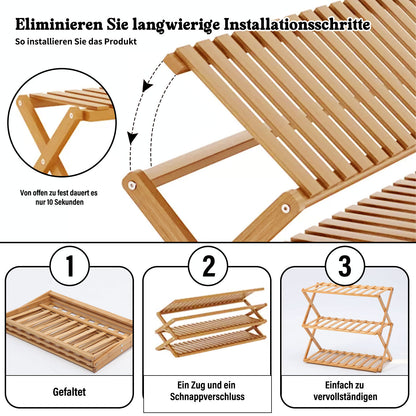 Eliminieren Sie langwierige Installationsschritte
So installieren Sie das Produkt

Von offen zu fest dauert es nur 10 Sekunden

1

Gefaltet

2

Ein Zug und ein Schnappverschluss

3

Einfach zu vervollständigen